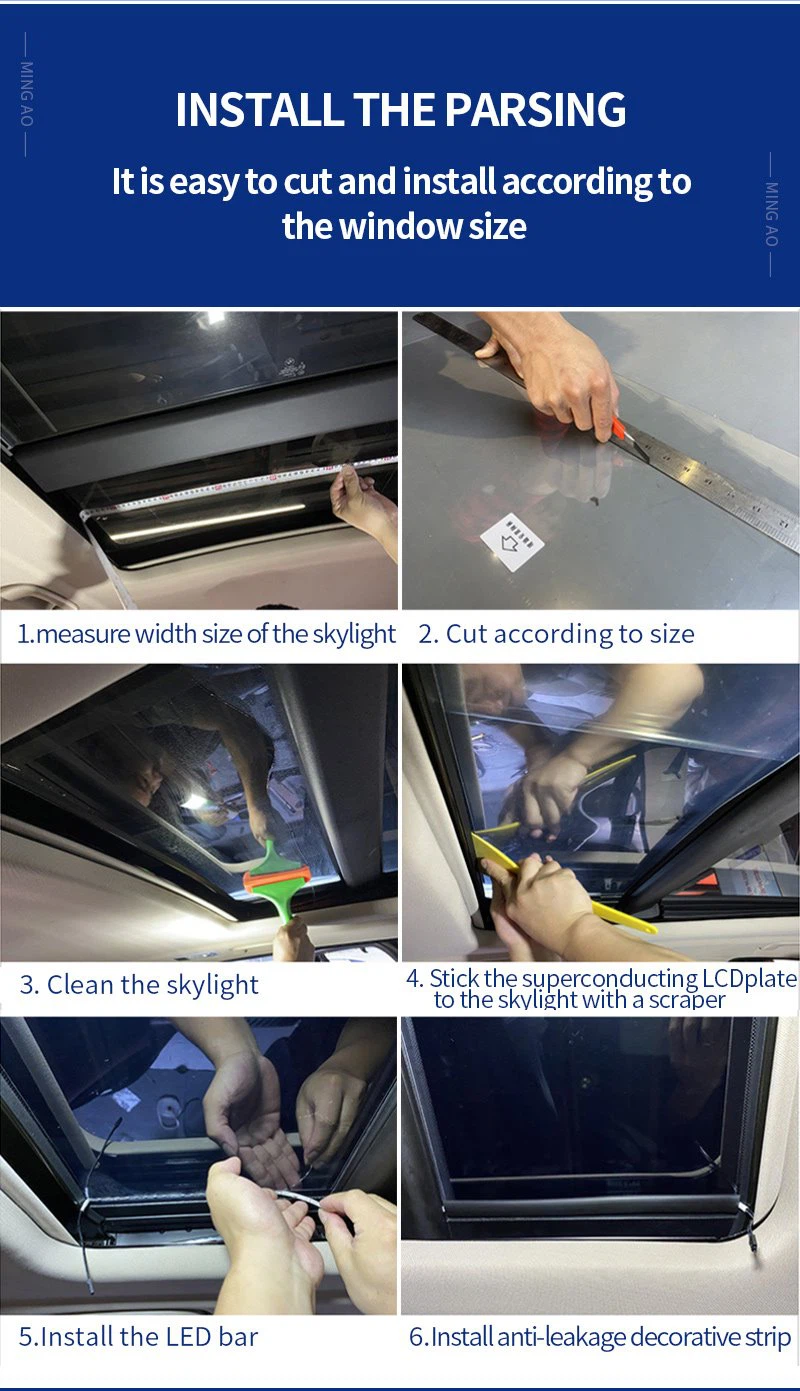 MING AO

INSTALL THE PARSING

It is easy to cut and install according to the window size

MING AO

1.measure width size of the skylight

2. Cut according to size

3. Clean the skylight

4. Stick the superconducting LCDplate to the skylight with a scraper

5.Install the LED bar

6.Install anti-leakage decorative strip