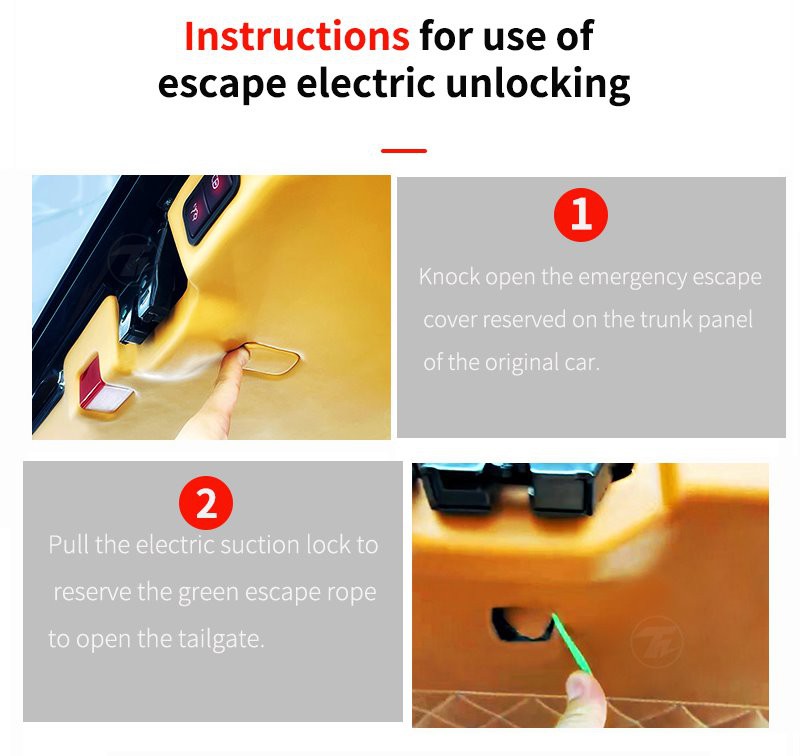 Instructions for use of escape electric unlocking

1

Knock open the emergency escape cover reserved on the trunk panel of the original car.

2

Pull the electric suction lock to reserve the green escape rope to open the tailgate.